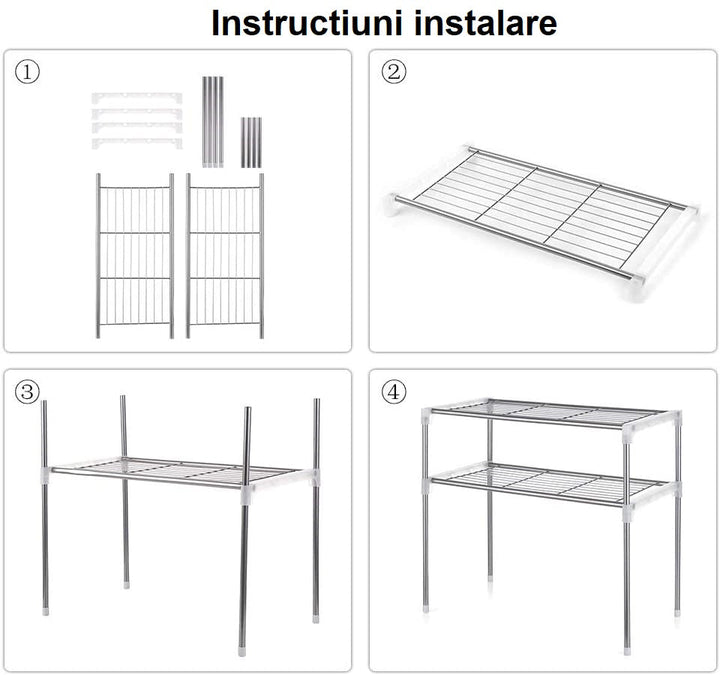 Instructiuni instalare

①

②

③

④