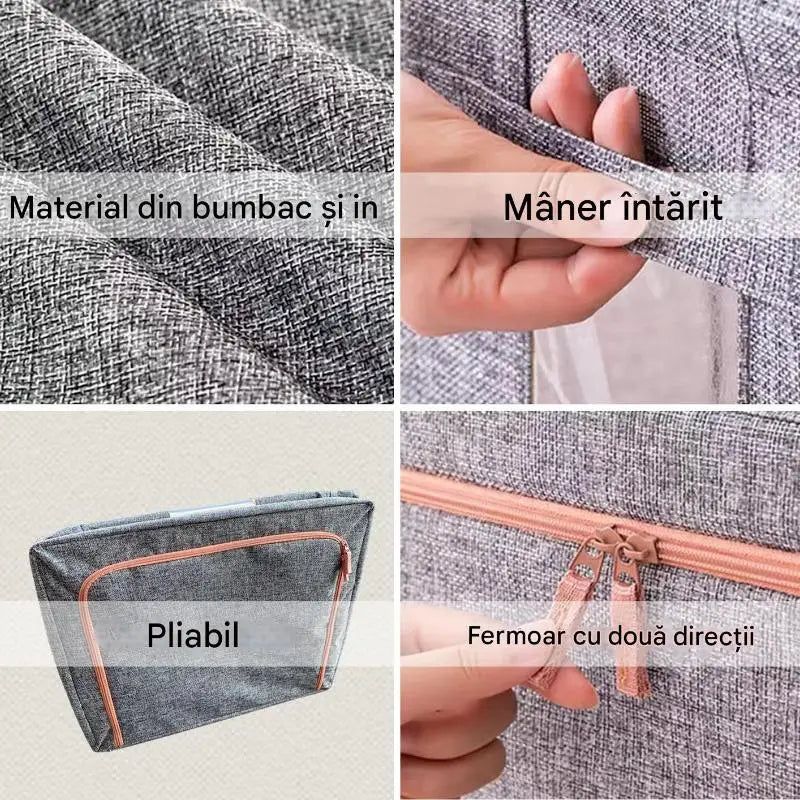 Material din bumbac și in

Mâner întărit

Pliabil

Fermoar cu două direcții