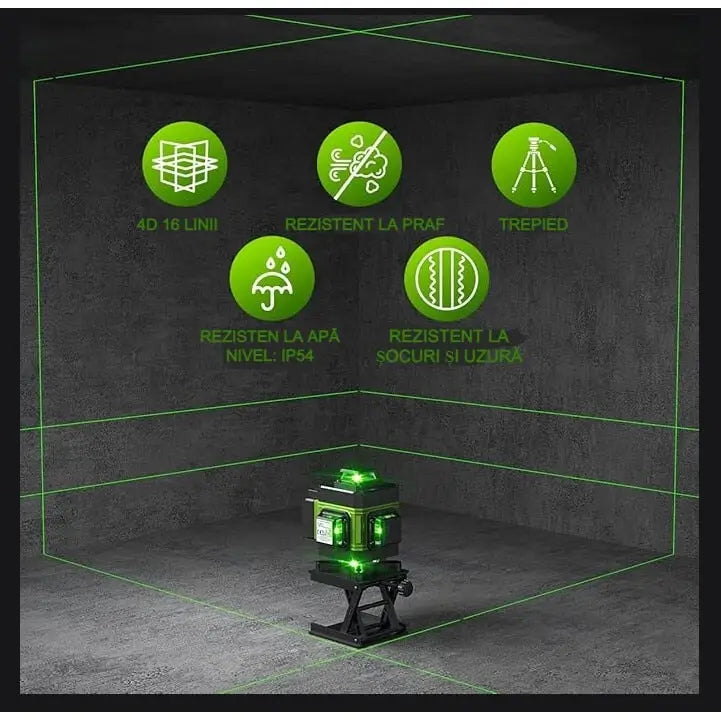 4D 16 LINII

REZISTENT LA PRAF

TREPIED

REZISTEN LA APĂ
NIVEL: IP54

REZISTENT LA
ȘOCURI ȘI UZURĂ