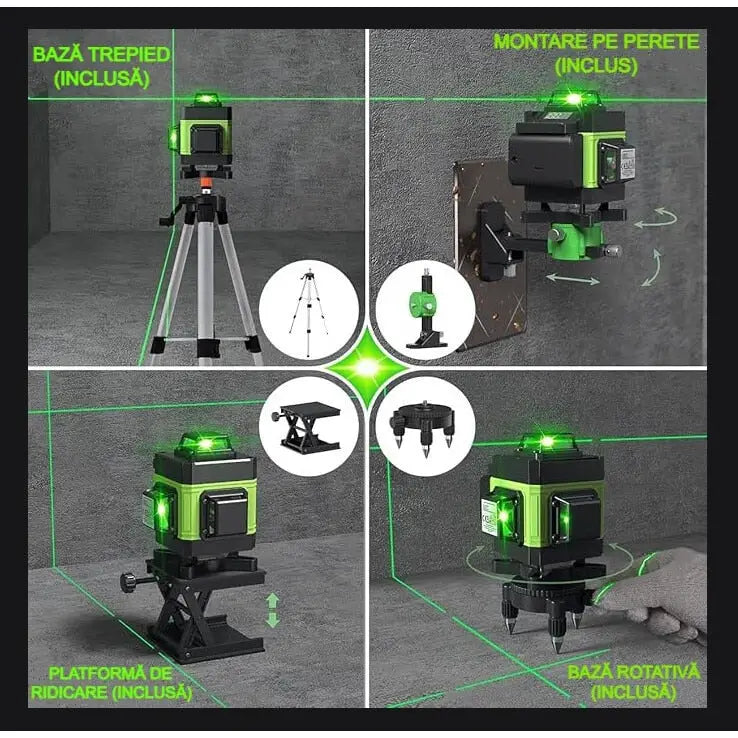 BAZĂ TREPIED (INCLUSĂ)

MONTARE PE PERETE (INCLUS)

PLATFORMĂ DE RIDICARE (INCLUSĂ)

BAZĂ ROTATIVĂ (INCLUSĂ)