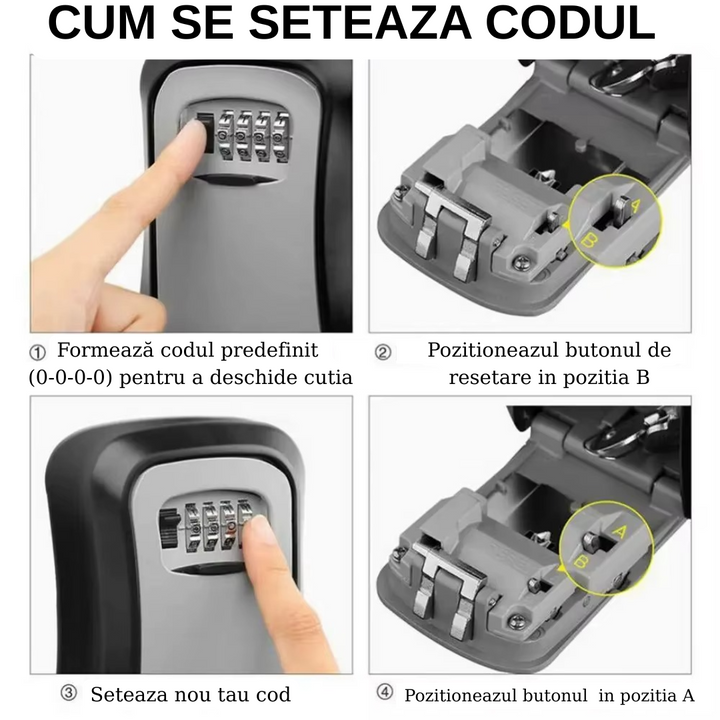 CUM SE SETEAZA CODUL

A
B

① Formează codul predefinit (0-0-0-0) pentru a deschide cutia

② Pozitioneazul butonul de resetare in pozitia B

A
B

③ Seteaza nou tau cod

④ Pozitioneazul butonul in pozitia A