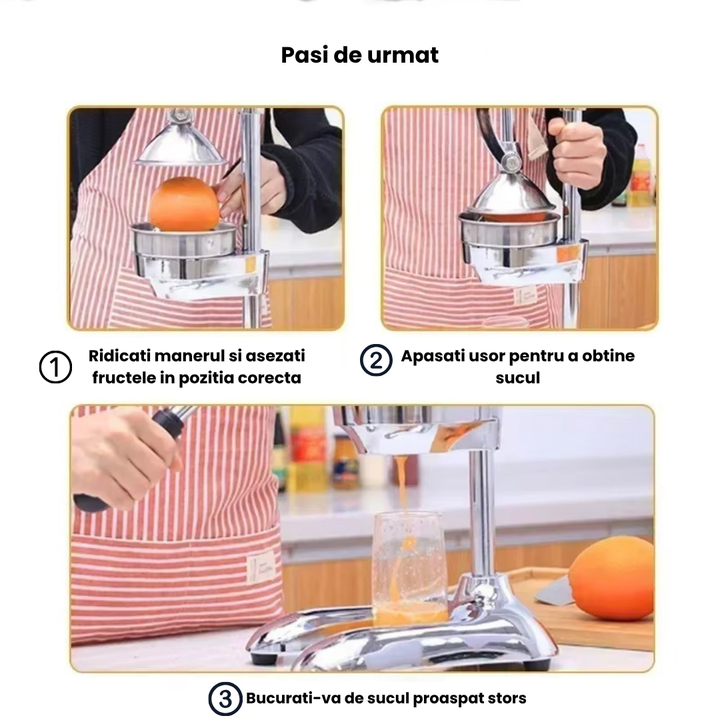 Pasi de urmat

1 Ridicati manerul si asezati fructele in pozitia corecta

2 Apasati usor pentru a obtine sucul

3 Bucurati-va de sucul proaspat stors